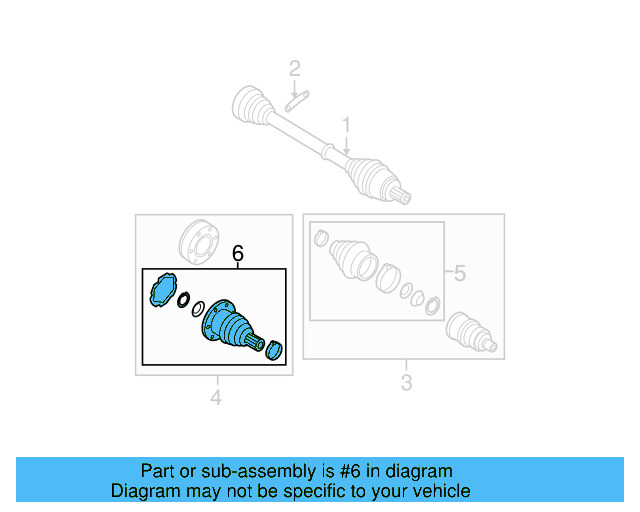 2

1

6

5

4

3

Part or sub-assembly is #6 in diagram
Diagram may not be specific to your vehicle