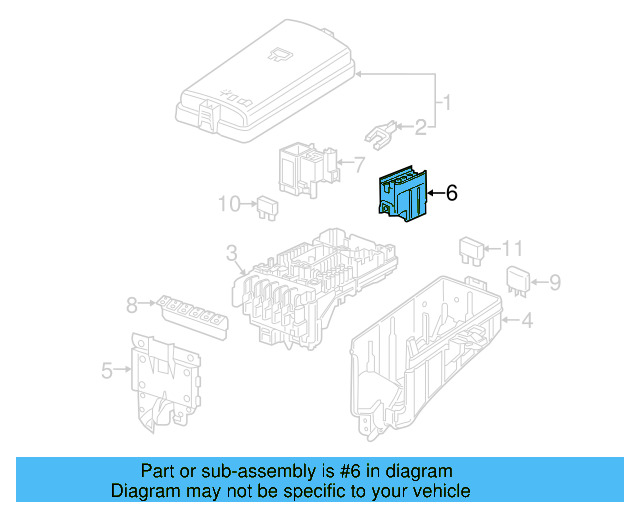 1
2
7
6
10
3
11
9
8
4
5

Part or sub-assembly is #6 in diagram
Diagram may not be specific to your vehicle