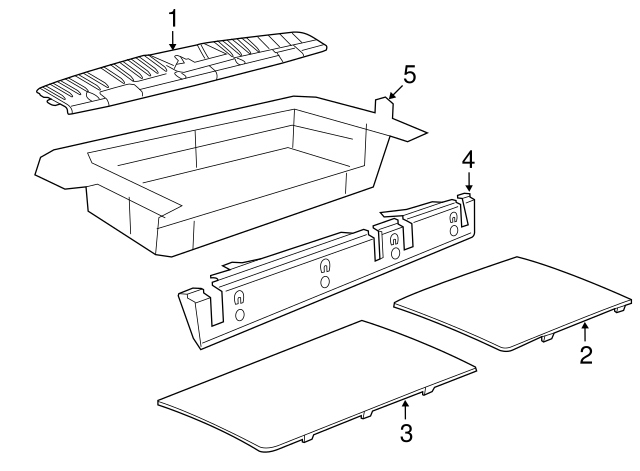 1
5
4
2
3