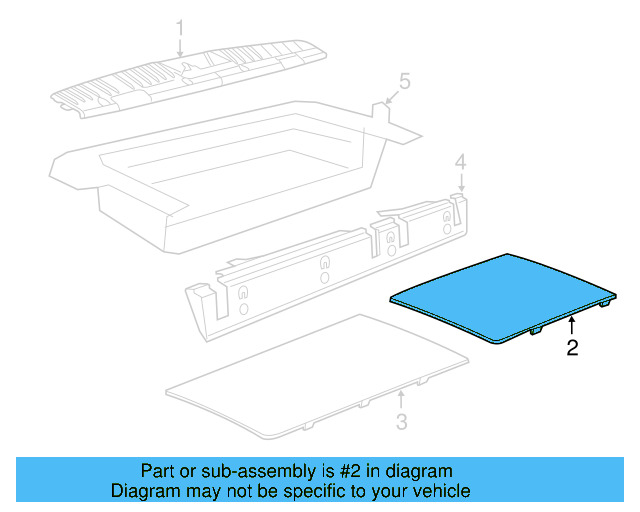 1

5

4

2

3

Part or sub-assembly is #2 in diagram
Diagram may not be specific to your vehicle