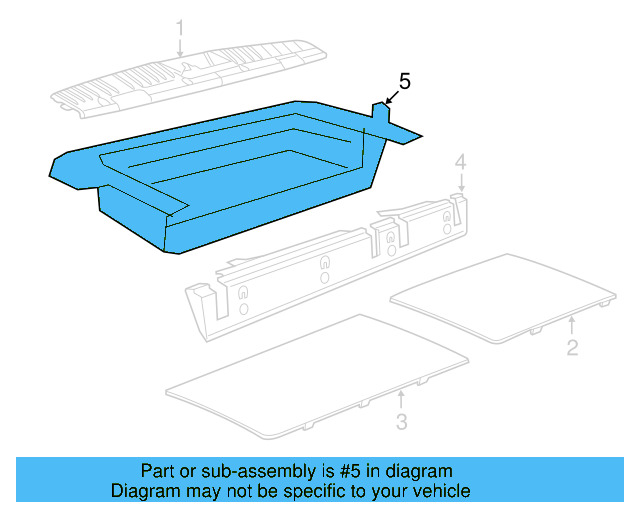 1

5

4

2

3

Part or sub-assembly is #5 in diagram
Diagram may not be specific to your vehicle