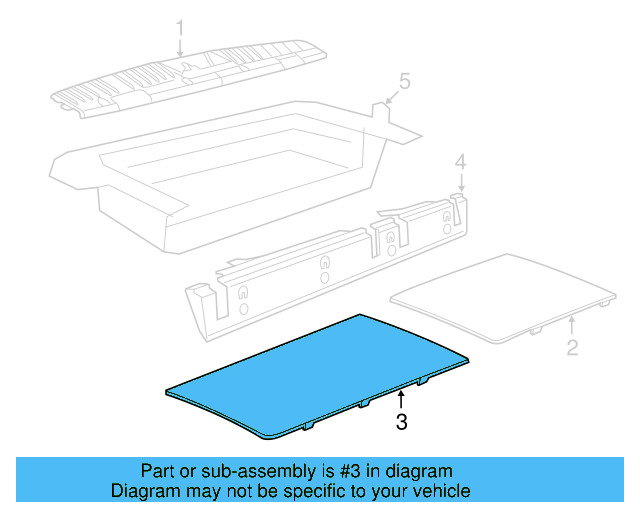 1
5
4
2
3

Part or sub-assembly is #3 in diagram
Diagram may not be specific to your vehicle