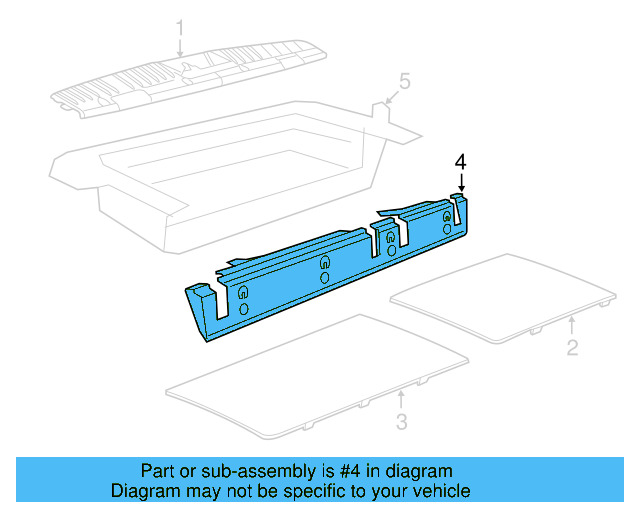 1
5
4
2
3

Part or sub-assembly is #4 in diagram
Diagram may not be specific to your vehicle