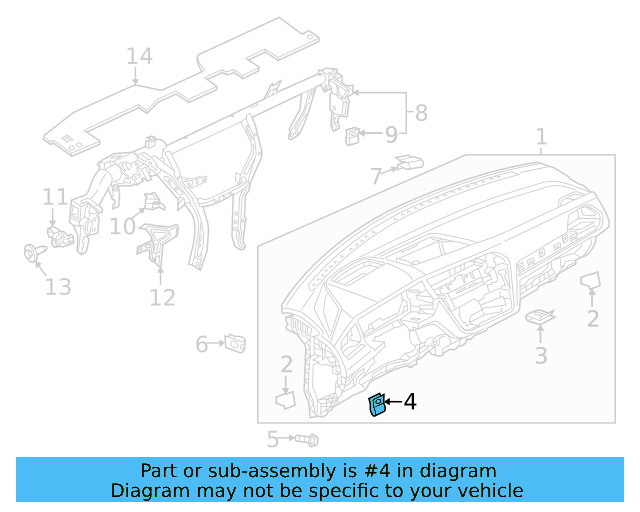 14
8
9
1
7
11
10
13
12
2
3
6
2
4
5

Part or sub-assembly is #4 in diagram
Diagram may not be specific to your vehicle