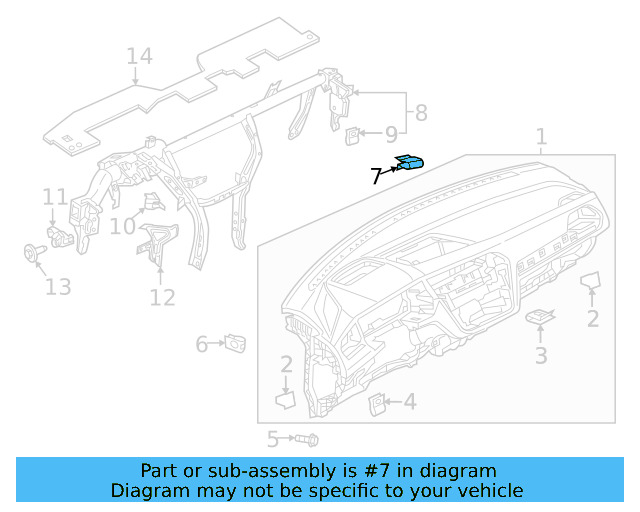 14
8
9
1
7
11
10
13
12
2
3
6
2
4
5

Part or sub-assembly is #7 in diagram
Diagram may not be specific to your vehicle