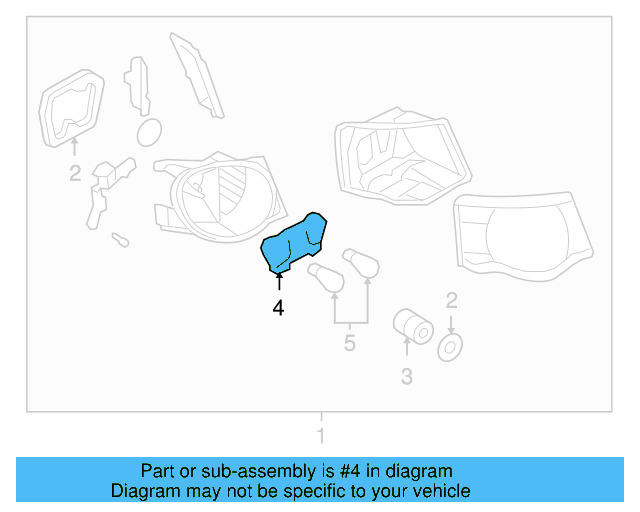 2

4

5

2

3

1

Part or sub-assembly is #4 in diagram
Diagram may not be specific to your vehicle