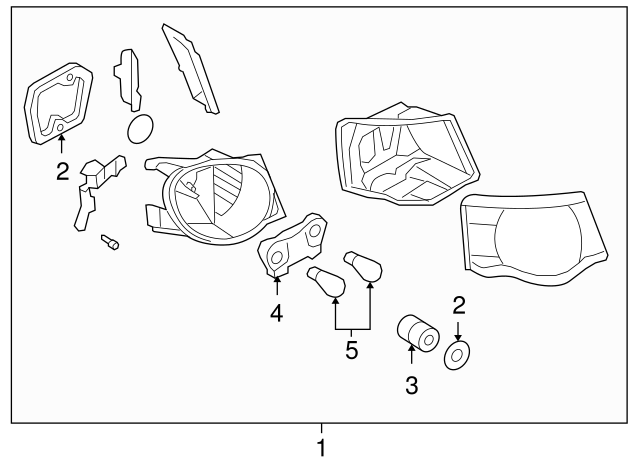 2
4
5
2
3
1