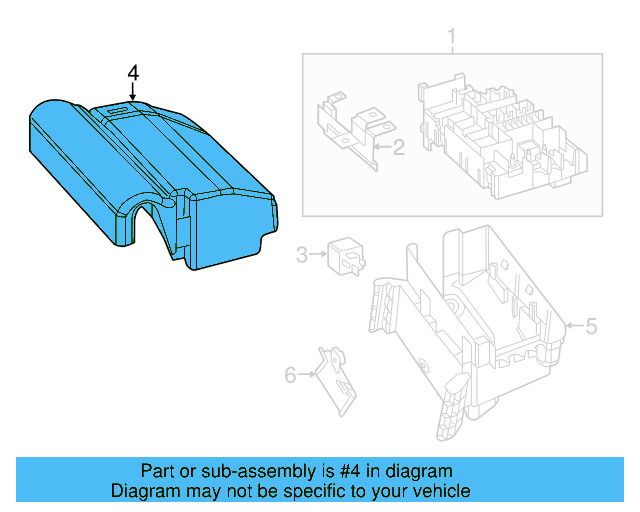 4

1

2

3

5

6

Part or sub-assembly is #4 in diagram
Diagram may not be specific to your vehicle