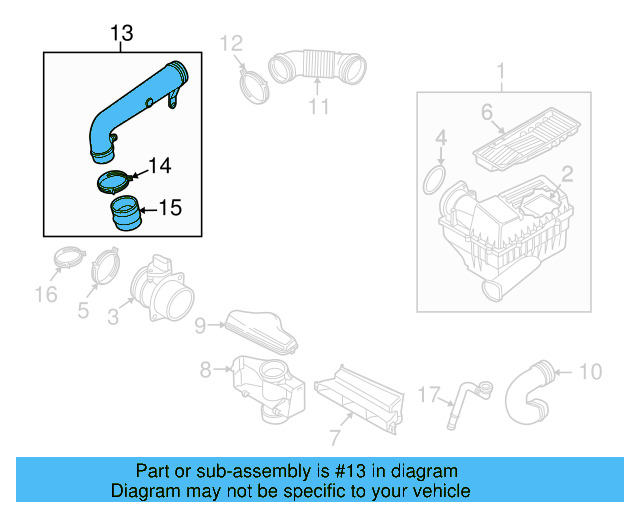 13
14
15
12
11
1
6
4
2
16
5
3
9
8
7
17
10

Part or sub-assembly is #13 in diagram
Diagram may not be specific to your vehicle