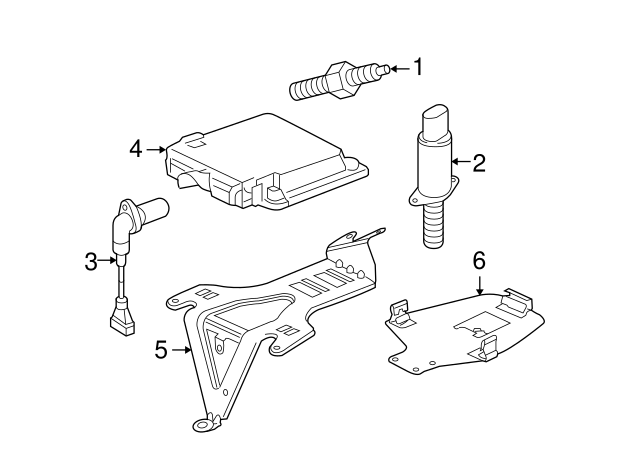 1
4
2
3
6
5