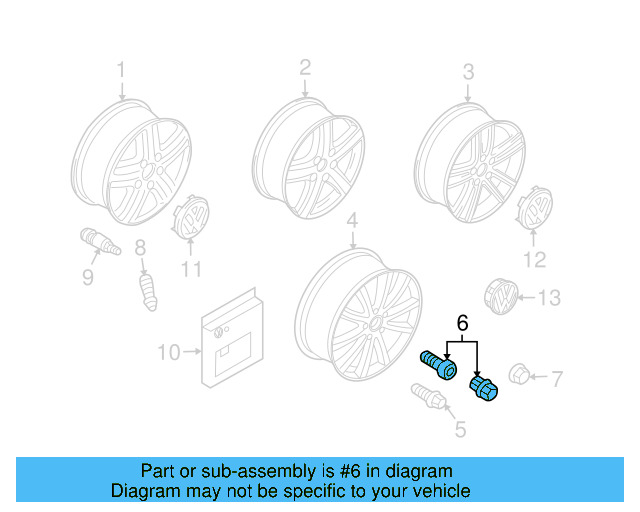 1
2
3
4
9
8
11
12
13
10
6
7
5

Part or sub-assembly is #6 in diagram
Diagram may not be specific to your vehicle