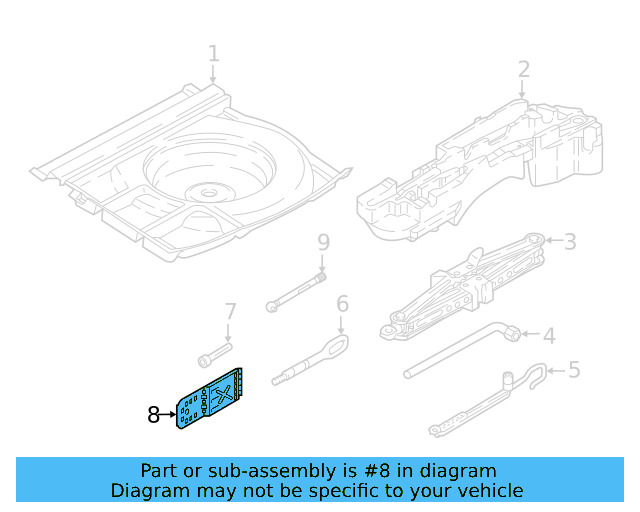 1
2
9
3
7
6
4
5
8

Part or sub-assembly is #8 in diagram
Diagram may not be specific to your vehicle