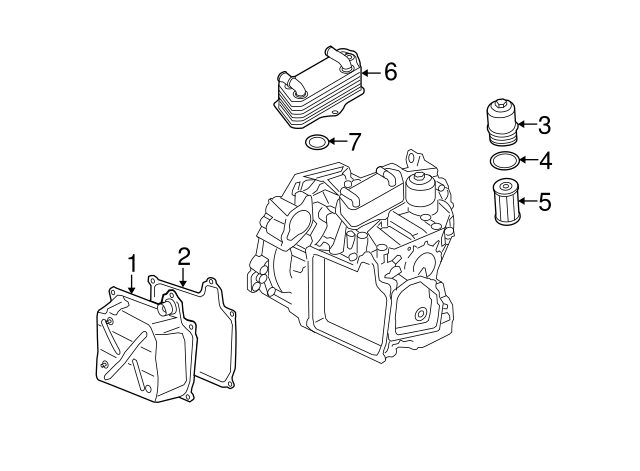 6
7
3
4
5
1
2