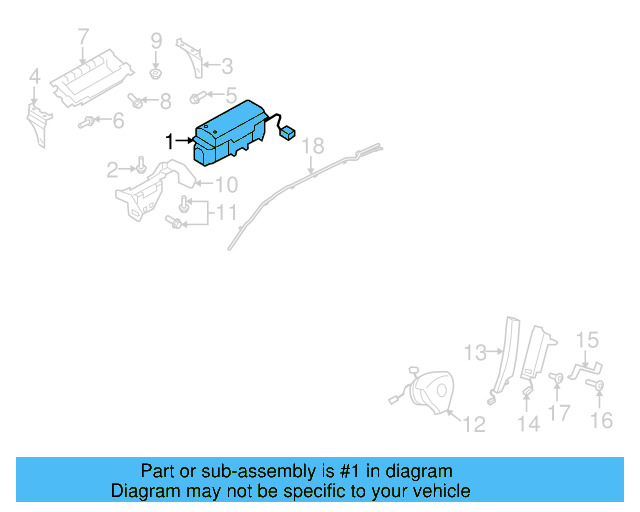 7
9
3
4
8
5
6
1
18
2
10
11
13
15
12
14
17
16

Part or sub-assembly is #1 in diagram
Diagram may not be specific to your vehicle