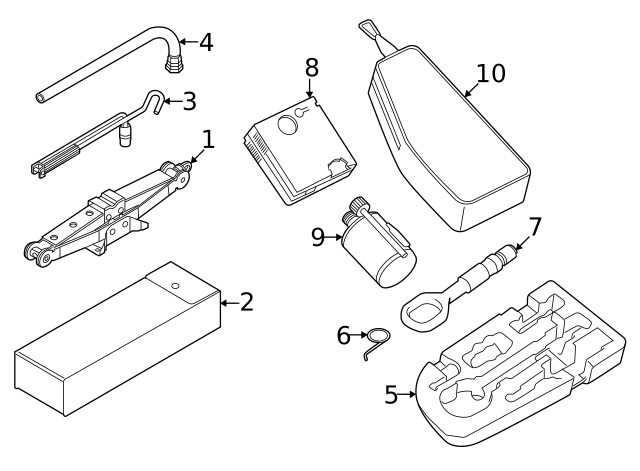 4
3
1
2
8
10
9
7
6
5