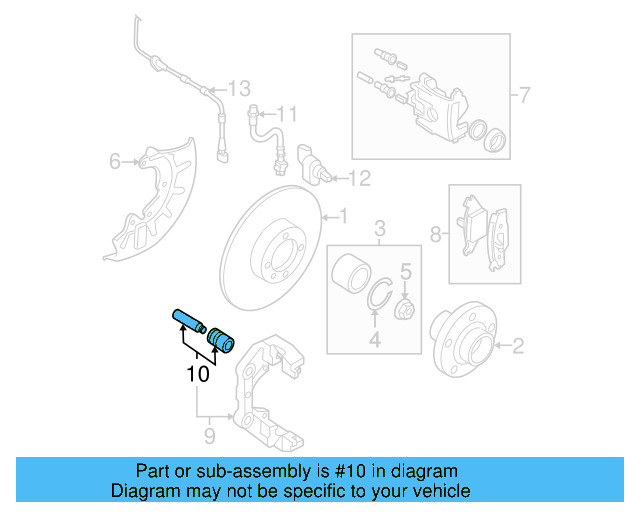 13
11
7
6
12
1
3
8
5
4
2
10
9

Part or sub-assembly is #10 in diagram
Diagram may not be specific to your vehicle