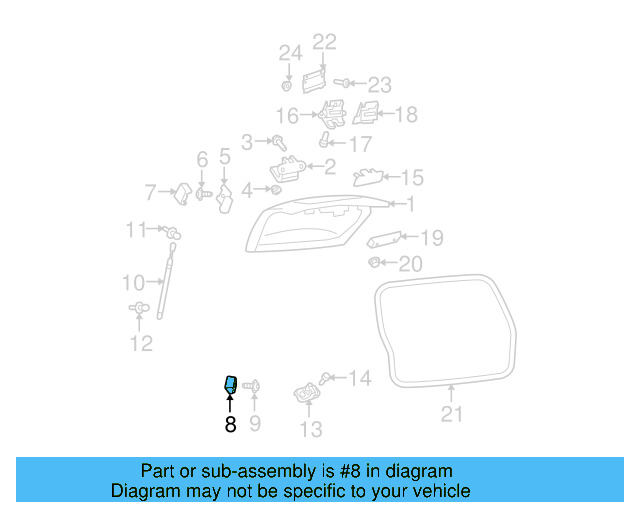 24
22
23
16
18
3
17
6
5
2
15
7
4
1
11
19
20
10
12
14
8
9
13
21

Part or sub-assembly is #8 in diagram
Diagram may not be specific to your vehicle