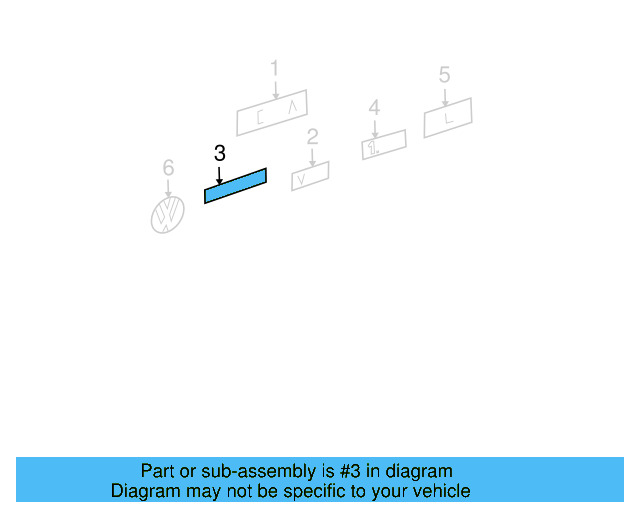 1

5

4

2

3

6

Part or sub-assembly is #3 in diagram
Diagram may not be specific to your vehicle