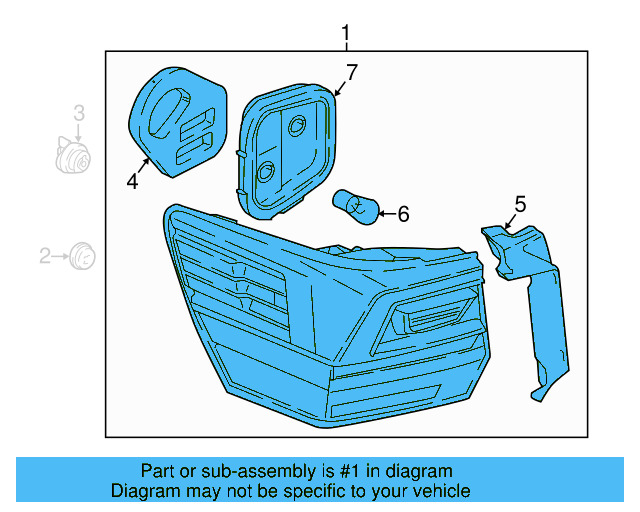 1
7
3
4
6
5
2

Part or sub-assembly is #1 in diagram
Diagram may not be specific to your vehicle