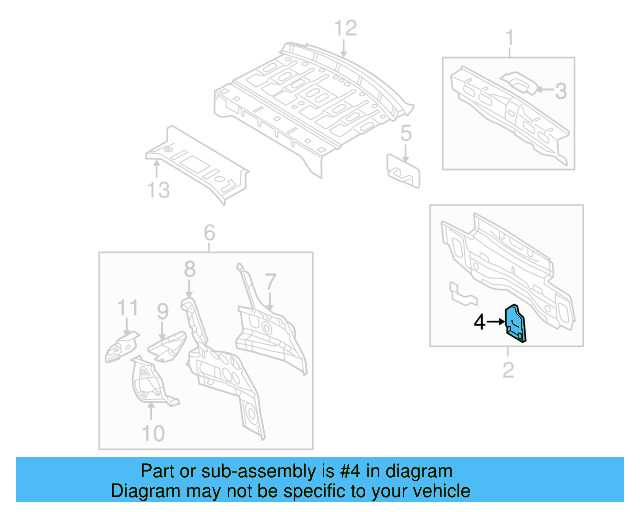 12
1
3
5
13
6
8
7
11
9
10
4
2

Part or sub-assembly is #4 in diagram
Diagram may not be specific to your vehicle