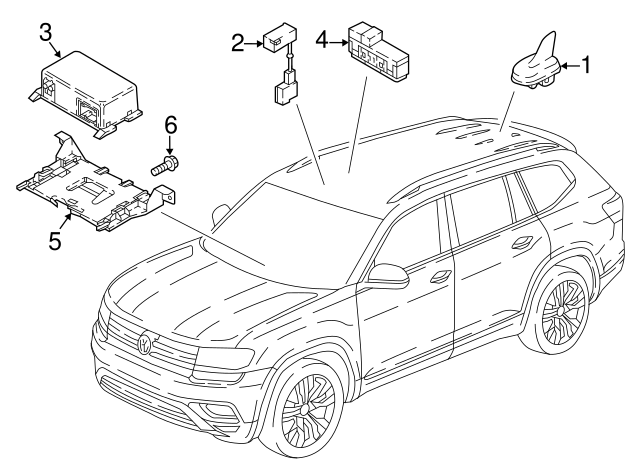 3
2
4
1
6
5