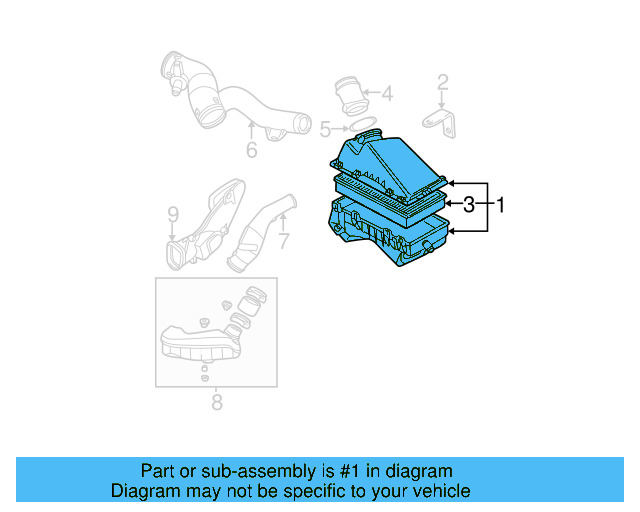 2
4
5
6
3
1
9
7
8

Part or sub-assembly is #1 in diagram
Diagram may not be specific to your vehicle