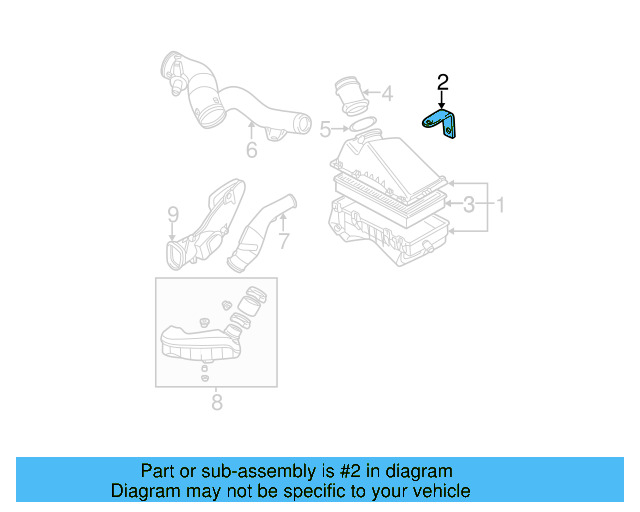 2
4
5
6
3
1
9
7
8

Part or sub-assembly is #2 in diagram
Diagram may not be specific to your vehicle