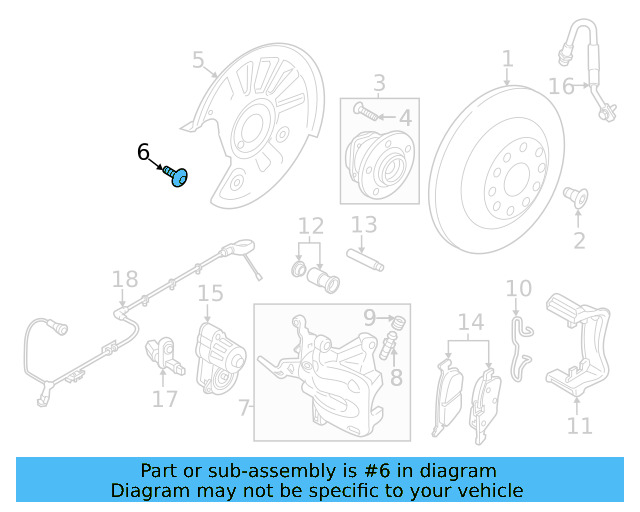 5
3
1
16
4
6
2
12
13
18
15
10
9
14
8
17
7
11
Part or sub-assembly is #6 in diagram
Diagram may not be specific to your vehicle