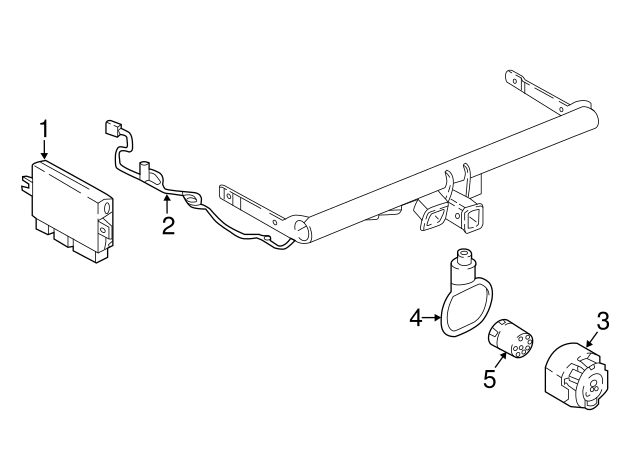 1
2
4
5
3