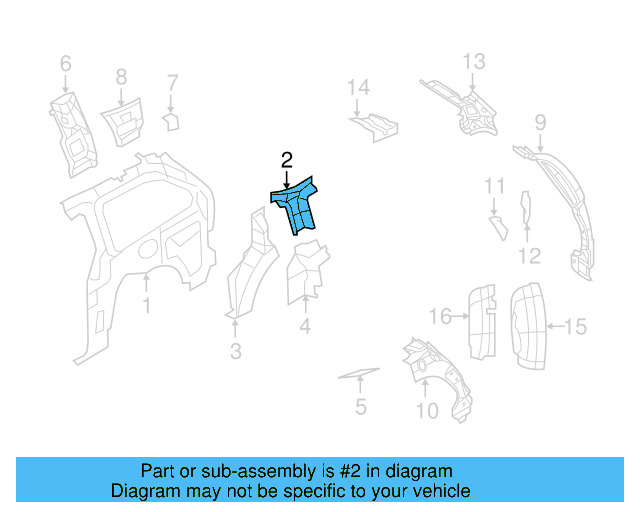 6
8
7
14
13
9
2
11
12
1
3
4
16
15
5
10

Part or sub-assembly is #2 in diagram
Diagram may not be specific to your vehicle