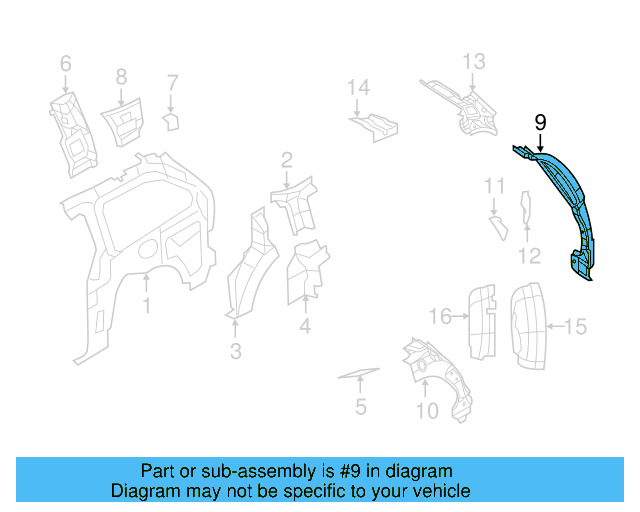 6
8
7
14
13
9
2
11
12
1
3
4
16
15
5
10

Part or sub-assembly is #9 in diagram
Diagram may not be specific to your vehicle