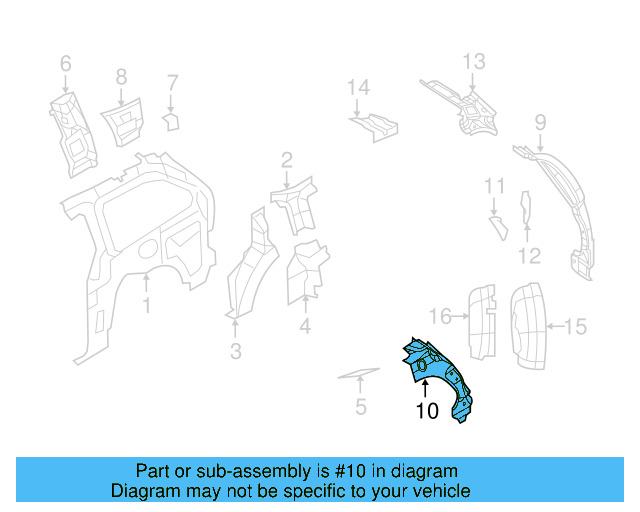 6
8
7
14
13
9
2
11
12
1
3
4
16
15
5
10

Part or sub-assembly is #10 in diagram
Diagram may not be specific to your vehicle