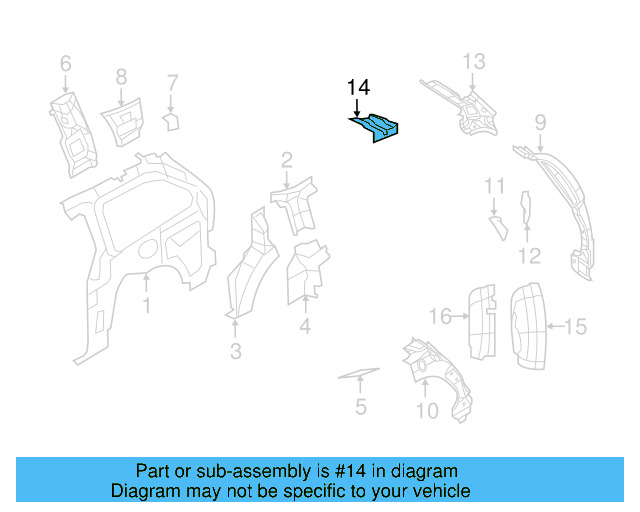 6
8
7
14
13
9
2
11
12
1
3
4
16
15
5
10

Part or sub-assembly is #14 in diagram
Diagram may not be specific to your vehicle