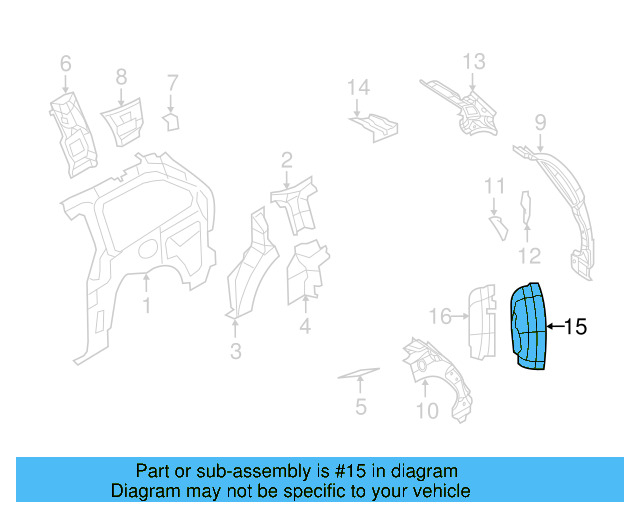 6
8
7
14
13
9
2
11
12
1
3
4
16
15
5
10

Part or sub-assembly is #15 in diagram
Diagram may not be specific to your vehicle