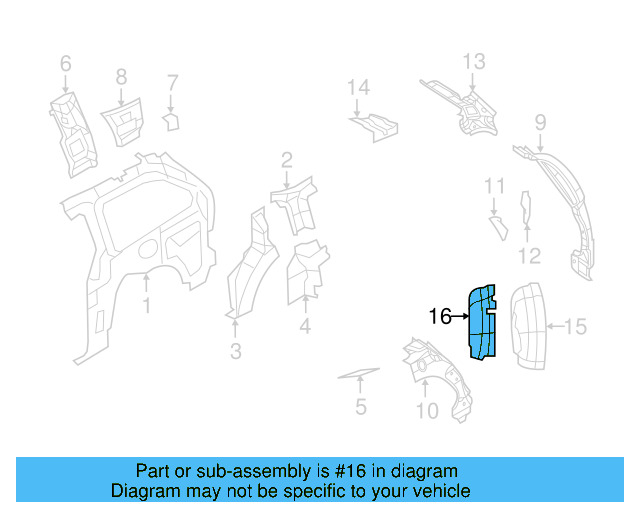 6
8
7
14
13
9
2
11
12
1
3
4
16
15
5
10

Part or sub-assembly is #16 in diagram
Diagram may not be specific to your vehicle