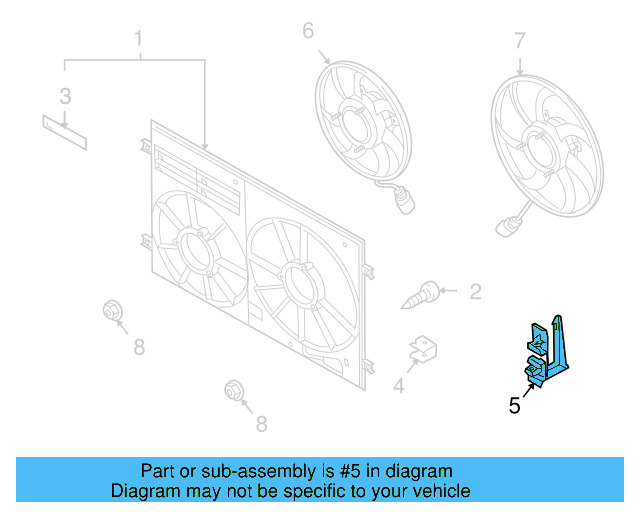 1
6
7
3
2
8
4
5
8

Part or sub-assembly is #5 in diagram
Diagram may not be specific to your vehicle