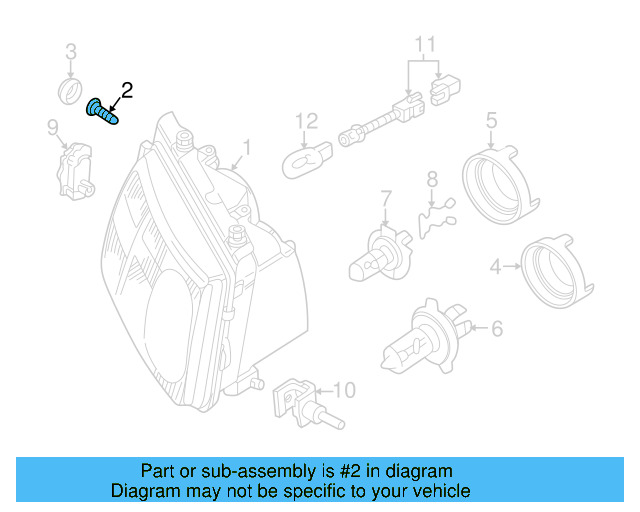 3
2
11
9
12
1
5
8
7
4
6
10

Part or sub-assembly is #2 in diagram
Diagram may not be specific to your vehicle