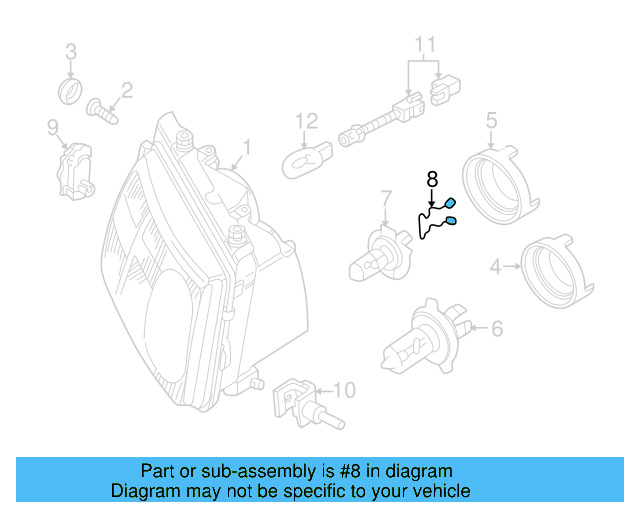 3
2
9
1
12
11
5
8
7
4
6
10

Part or sub-assembly is #8 in diagram
Diagram may not be specific to your vehicle