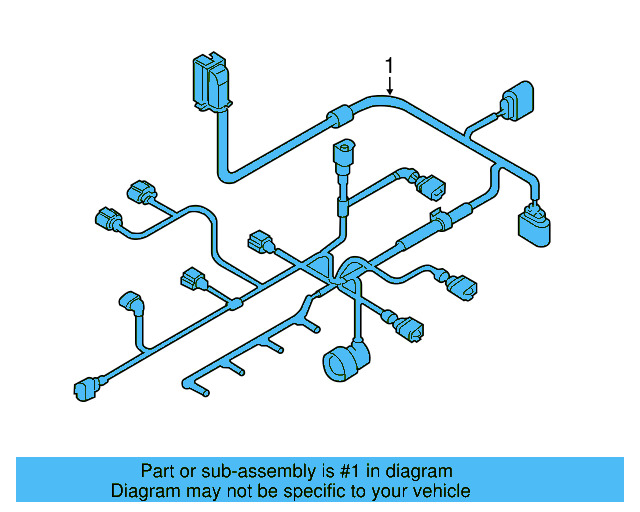 1

Part or sub-assembly is #1 in diagram
Diagram may not be specific to your vehicle