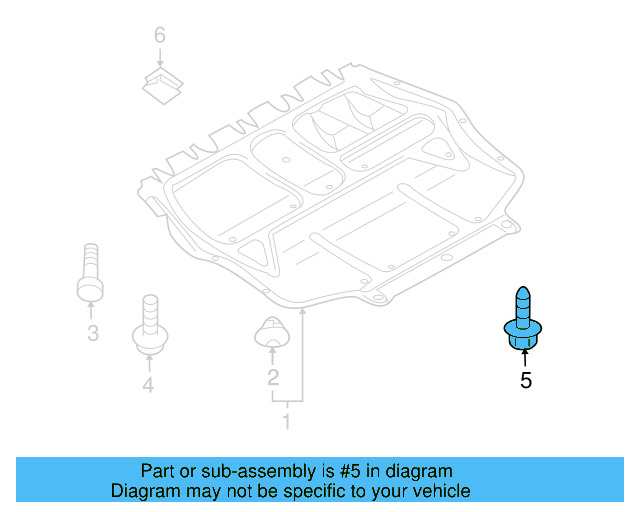 6

3

4

2

1

5

Part or sub-assembly is #5 in diagram
Diagram may not be specific to your vehicle