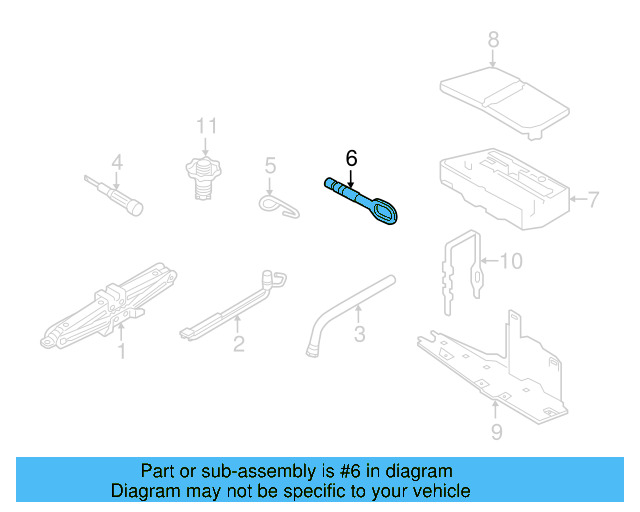 8
11
4
5
6
7
10
1
2
3
9

Part or sub-assembly is #6 in diagram
Diagram may not be specific to your vehicle