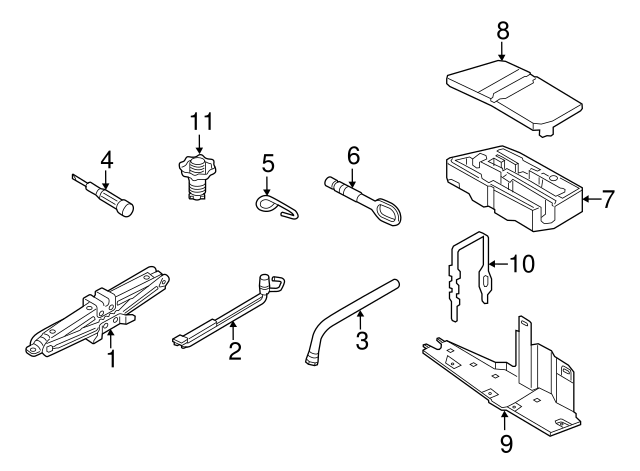 8
11
4
5
6
7
10
1
2
3
9