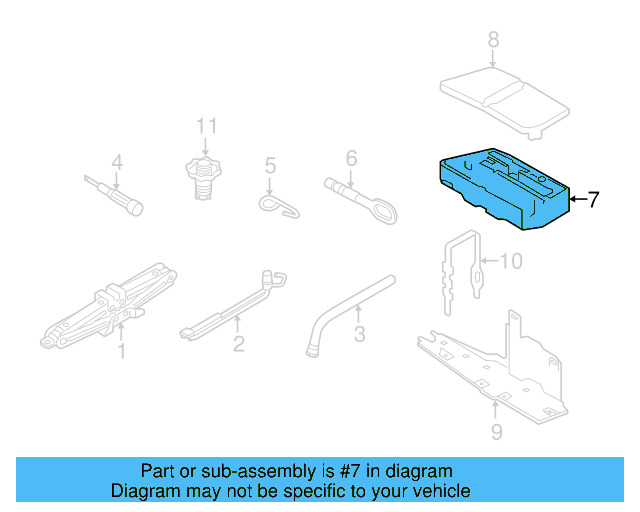 8
11
4
5
6
7
10
1
2
3
9

Part or sub-assembly is #7 in diagram
Diagram may not be specific to your vehicle