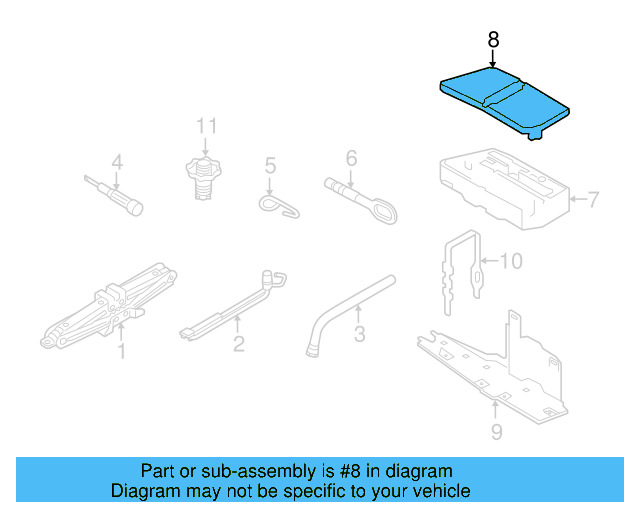 8
11
4
5
6
7
10
1
2
3
9

Part or sub-assembly is #8 in diagram
Diagram may not be specific to your vehicle