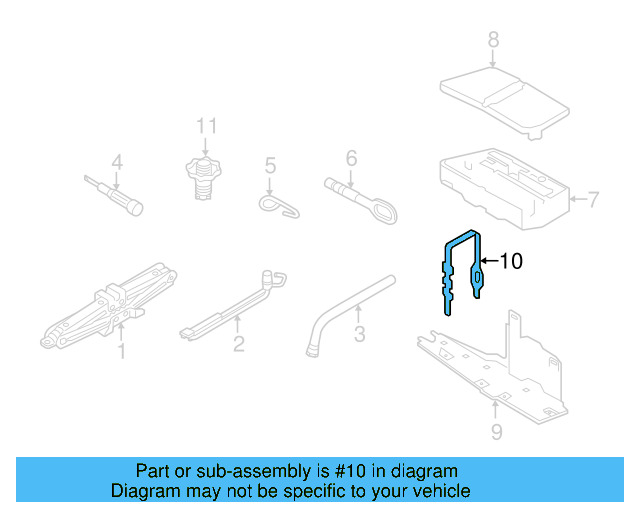 8

11

4

5

6

7

10

1

2

3

9

Part or sub-assembly is #10 in diagram
Diagram may not be specific to your vehicle