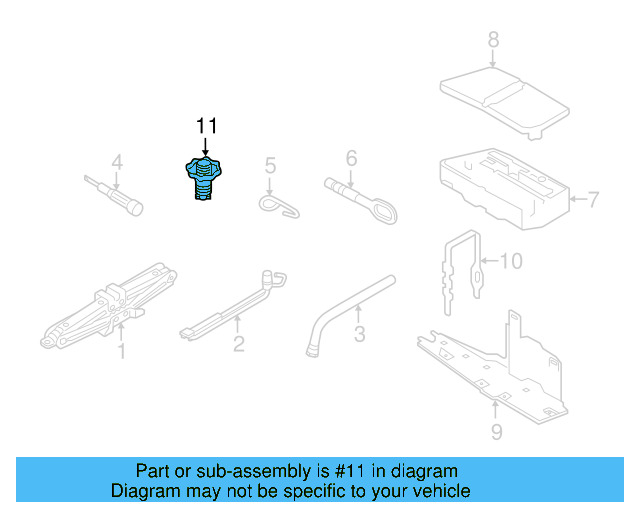 8
11
4
5
6
7
10
1
2
3
9

Part or sub-assembly is #11 in diagram
Diagram may not be specific to your vehicle