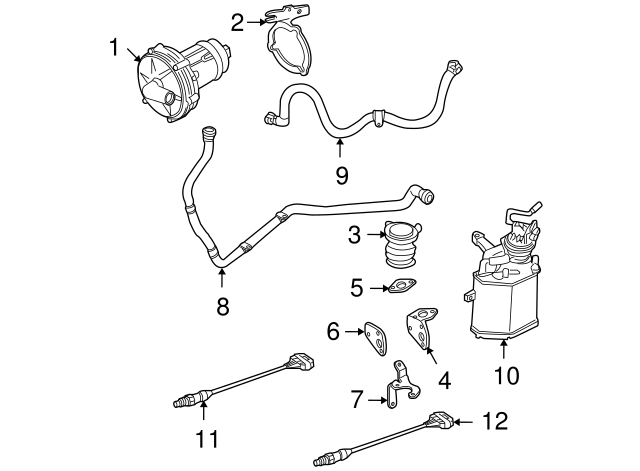 1
2
9
8
3
5
6
4
10
7
11
12