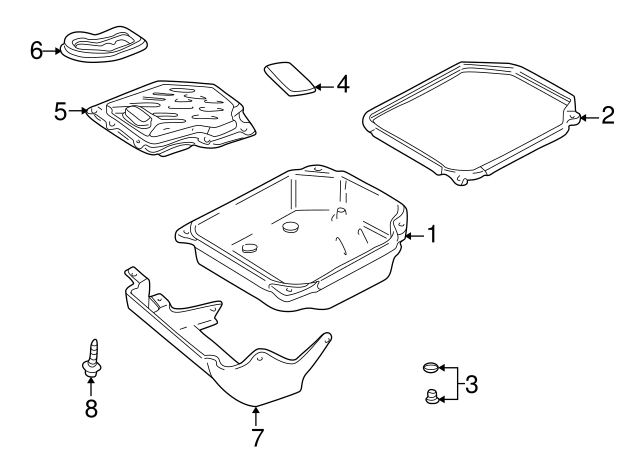 6
4
5
2
1
3
8
7