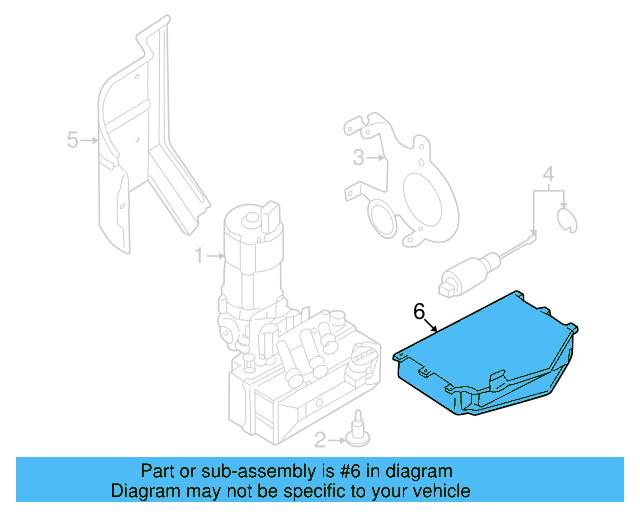 5
3
4
1
6
2

Part or sub-assembly is #6 in diagram
Diagram may not be specific to your vehicle