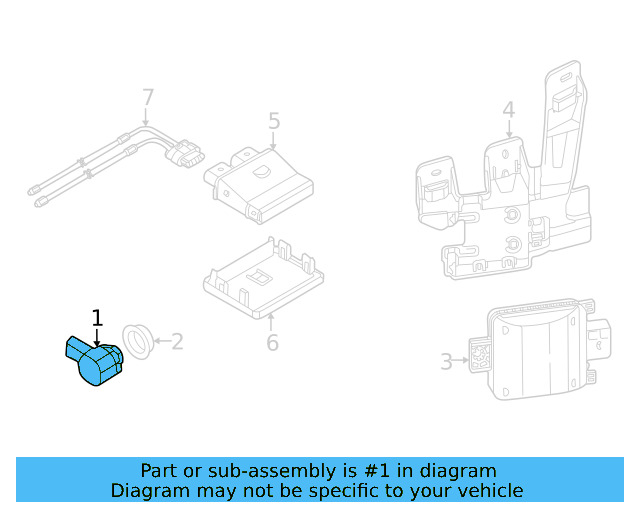 7
5
4
6
1
2
3

Part or sub-assembly is #1 in diagram
Diagram may not be specific to your vehicle